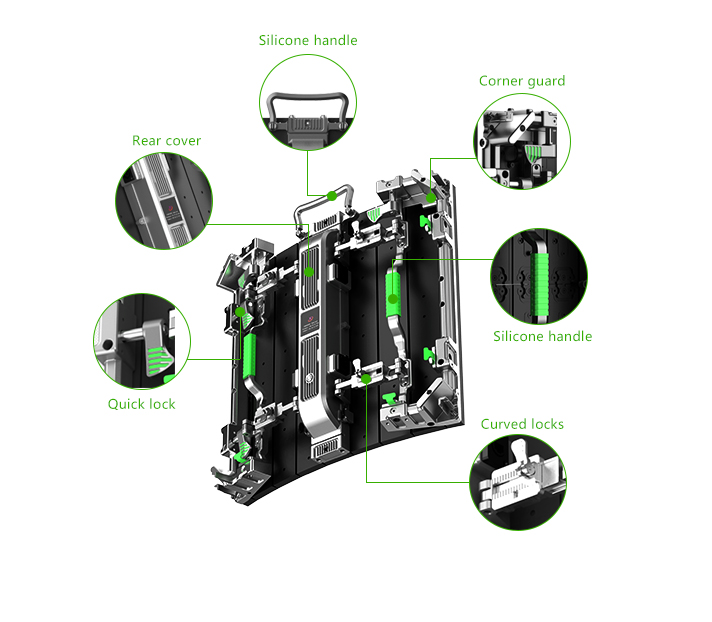 Silicone handle

Corner guard

Rear cover

Silicone handle

Quick lock

Curved locks