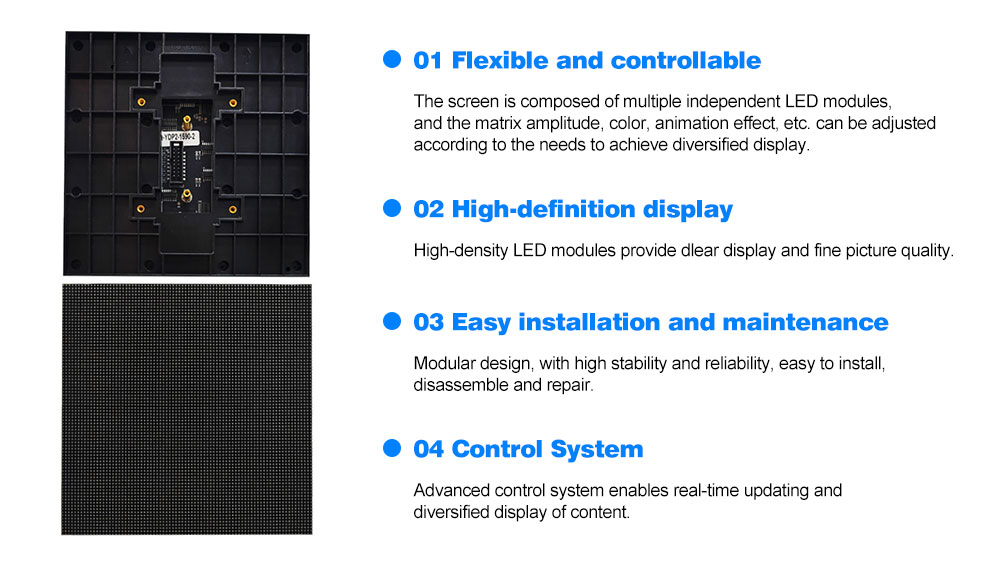 YDP2.1690-2

01 Flexible and controllable

The screen is composed of multiple independent LED modules, and the matrix amplitude, color, animation effect, etc. can be adjusted according to the needs to achieve diversified display.

02 High-definition display

High-density LED modules provide dlear display and fine picture quality.

03 Easy installation and maintenance

Modular design, with high stability and reliability, easy to install, disassemble and repair.

04 Control System

Advanced control system enables real-time updating and diversified display of content.